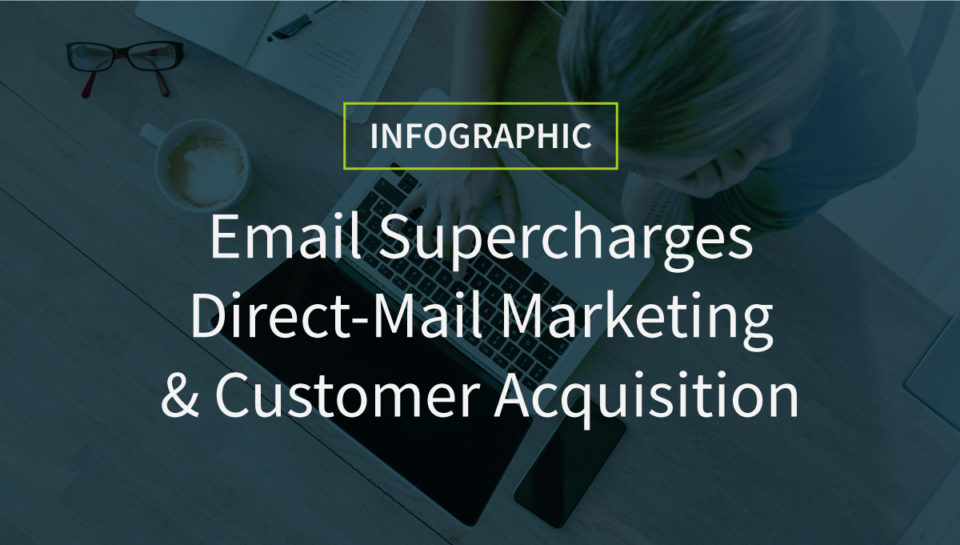 INFOGRAPHIC

Email Supercharges Direct-Mail Marketing & Customer Acquisition